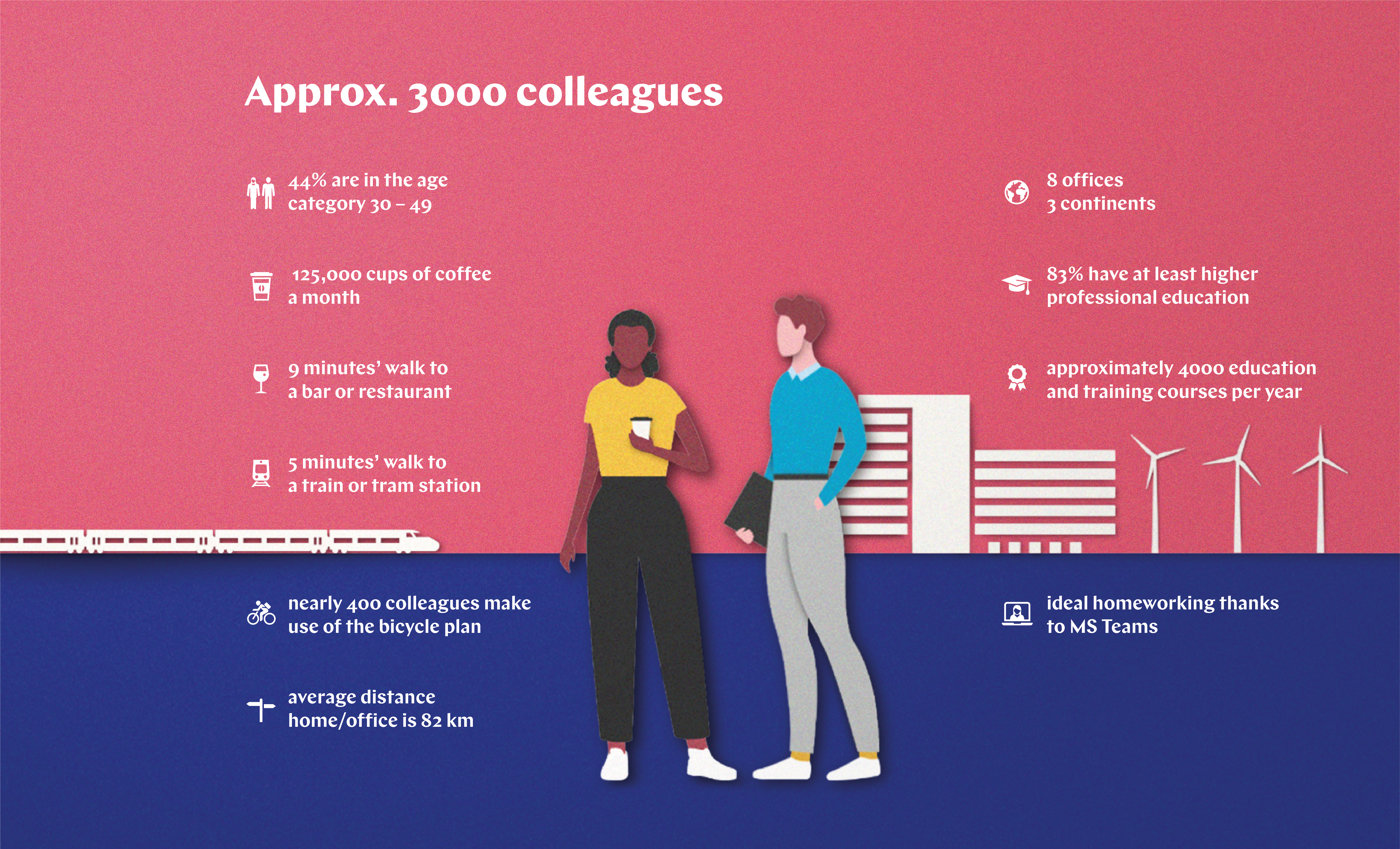 Approx. 3000 colleagues

44% are in the age category 30 – 49

125,000 cups of coffee a month

9 minutes' walk to a bar or restaurant

5 minutes' walk to a train or tram station

nearly 400 colleagues make use of the bicycle plan

average distance home/office is 82 km

8 offices
3 continents

83% have at least higher professional education

approximately 4000 education and training courses per year

ideal homeworking thanks to MS Teams